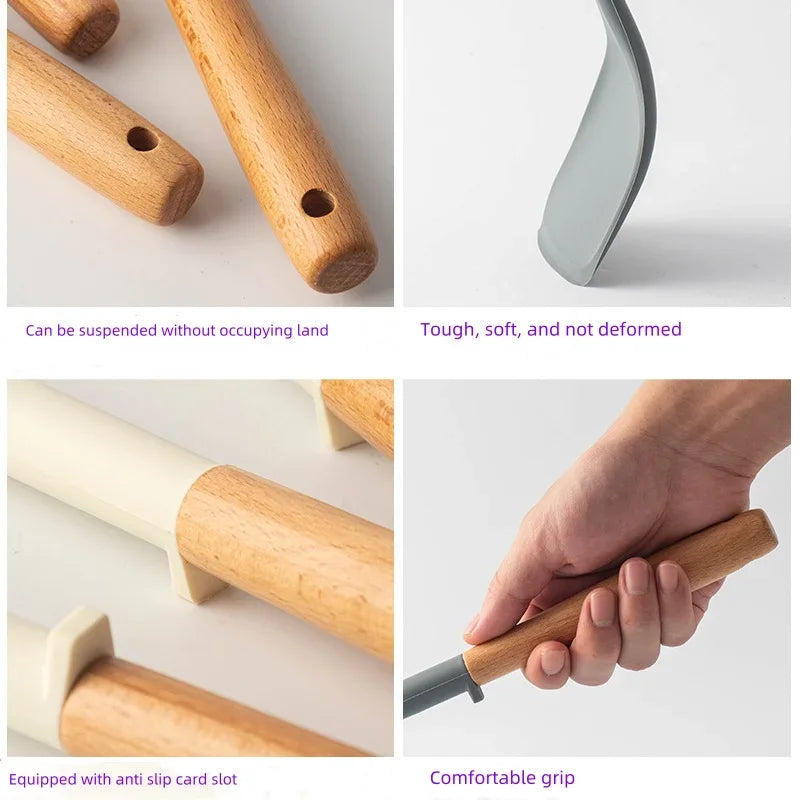 Can be suspended without occupying land

Tough, soft, and not deformed

Equipped with anti slip card slot

Comfortable grip