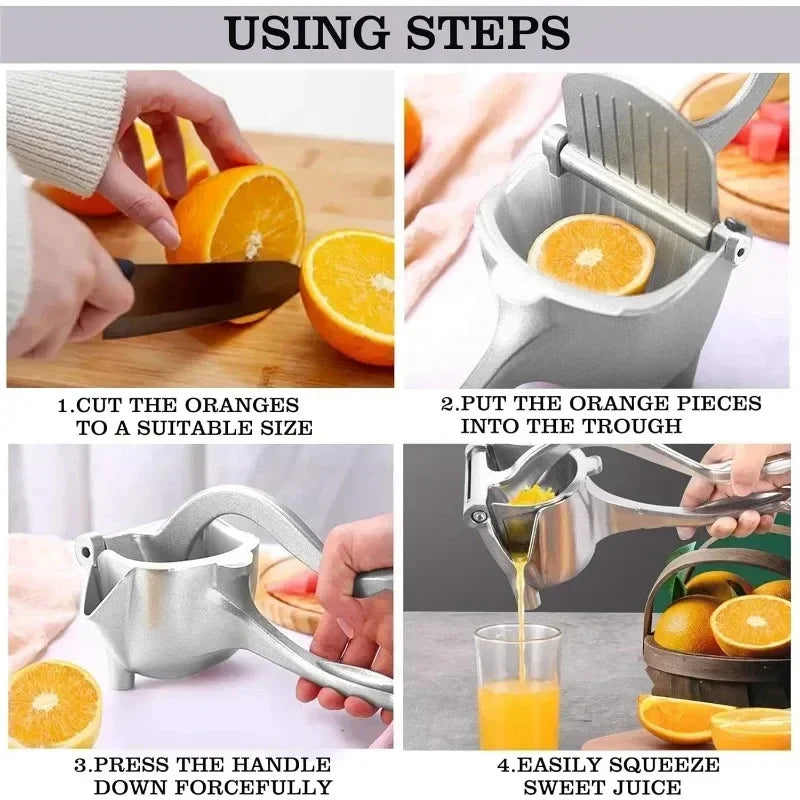 USING STEPS

1.CUT THE ORANGES TO A SUITABLE SIZE

2.PUT THE ORANGE PIECES INTO THE TROUGH

3.PRESS THE HANDLE DOWN FORCEFULLY

4.EASILY SQUEEZE SWEET JUICE